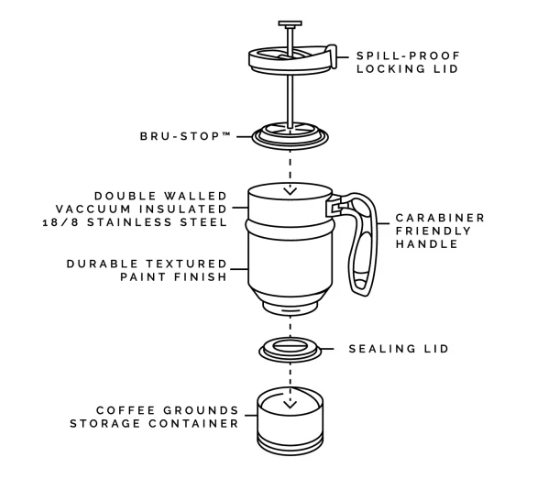 SPILL-PROOF LOCKING LID

BRU-STOP™

DOUBLE WALLED VACCUUM INSULATED 18/8 STAINLESS STEEL

CARABINER FRIENDLY HANDLE

DURABLE TEXTURED PAINT FINISH

SEALING LID

COFFEE GROUNDS STORAGE CONTAINER