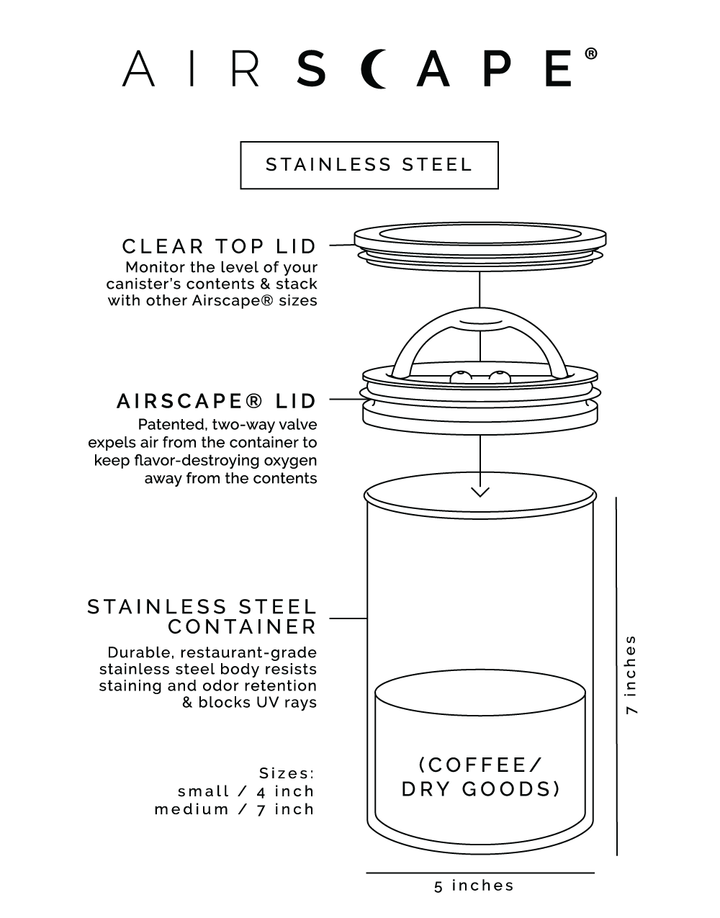 AIRSCAPE®

STAINLESS STEEL

CLEAR TOP LID
Monitor the level of your canister's contents & stack with other Airscape® sizes

AIRSCAPE® LID
Patented, two-way valve expels air from the container to keep flavor-destroying oxygen away from the contents

STAINLESS STEEL CONTAINER
Durable, restaurant-grade stainless steel body resists staining and odor retention & blocks UV rays

Sizes:
small / 4 inch
medium / 7 inch

(COFFEE/ DRY GOODS)

7 inches

5 inches